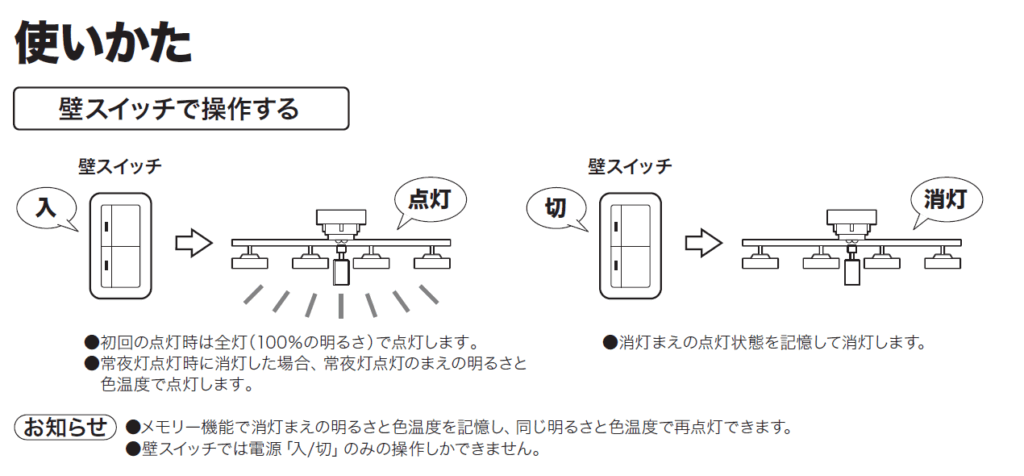 使いかた

壁スイッチで操作する

壁スイッチ

入

点灯

●初回の点灯時は全灯（100%の明るさ）で点灯します。
●常夜灯点灯時に消灯した場合、常夜灯点灯のまえの明るさと色温度で点灯します。

壁スイッチ

切

消灯

●消灯まえの点灯状態を記憶して消灯します。

お知らせ ●メモリー機能で消灯まえの明るさと色温度を記憶し、同じ明るさと色温度で再点灯できます。
●壁スイッチでは電源「入/切」のみの操作しかできません。